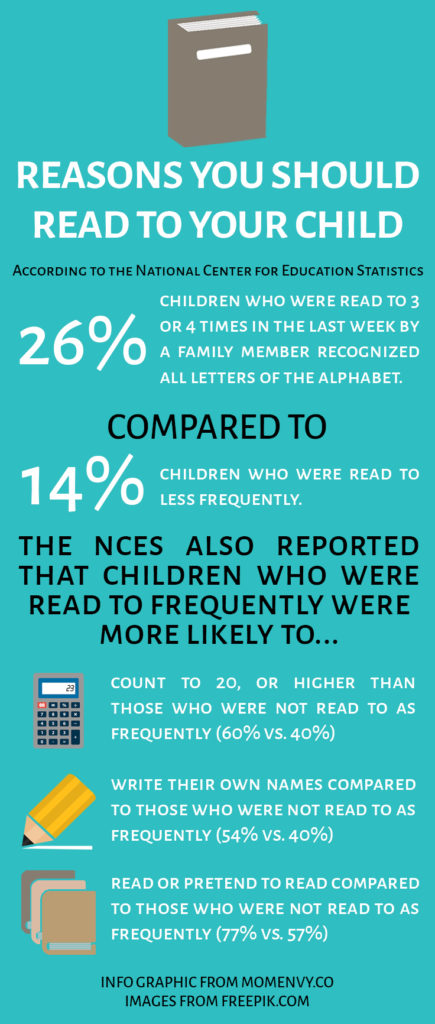 REASONS YOU SHOULD READ TO YOUR CHILD

According to the National Center for Education Statistics

26%

CHILDREN WHO WERE READ TO 3 OR 4 TIMES IN THE LAST WEEK BY A FAMILY MEMBER RECOGNIZED ALL LETTERS OF THE ALPHABET.

COMPARED TO

14%

CHILDREN WHO WERE READ TO LESS FREQUENTLY.

THE NCES ALSO REPORTED THAT CHILDREN WHO WERE READ TO FREQUENTLY WERE MORE LIKELY TO...

29

COUNT TO 20, OR HIGHER THAN THOSE WHO WERE NOT READ TO AS FREQUENTLY (60% VS. 40%)

WRITE THEIR OWN NAMES COMPARED TO THOSE WHO WERE NOT READ TO AS FREQUENTLY (54% VS. 40%)

READ OR PRETEND TO READ COMPARED TO THOSE WHO WERE NOT READ TO AS FREQUENTLY (77% VS. 57%)

INFO GRAPHIC FROM MOMENVY.CO
IMAGES FROM FREEPIK.COM